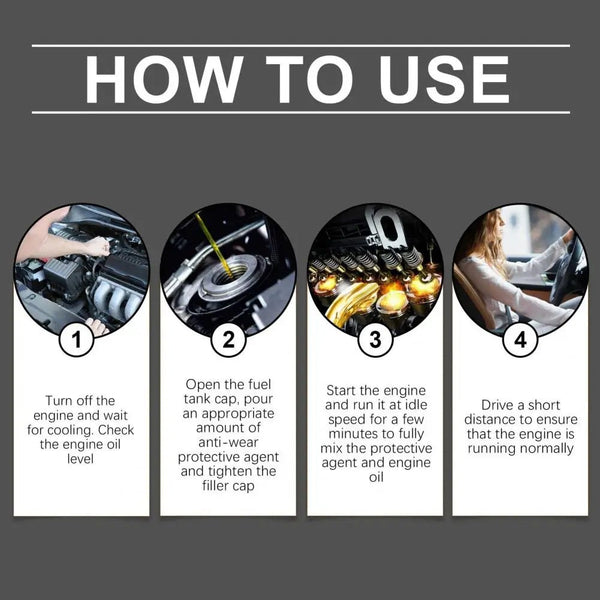 HOW TO USE

1

Turn off the engine and wait for cooling. Check the engine oil level

2

Open the fuel tank cap, pour an appropriate amount of anti-wear protective agent and tighten the filler cap

3

Start the engine and run it at idle speed for a few minutes to fully mix the protective agent and engine oil

4

Drive a short distance to ensure that the engine is running normally