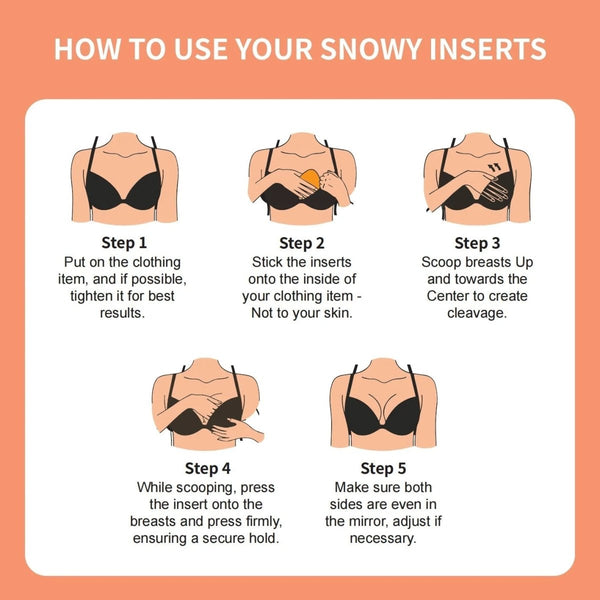 HOW TO USE YOUR SNOWY INSERTS

Step 1
Put on the clothing item, and if possible, tighten it for best results.

Step 2
Stick the inserts onto the inside of your clothing item - Not to your skin.

Step 3
Scoop breasts Up and towards the Center to create cleavage.

Step 4
While scooping, press the insert onto the breasts and press firmly, ensuring a secure hold.

Step 5
Make sure both sides are even in the mirror, adjust if necessary.