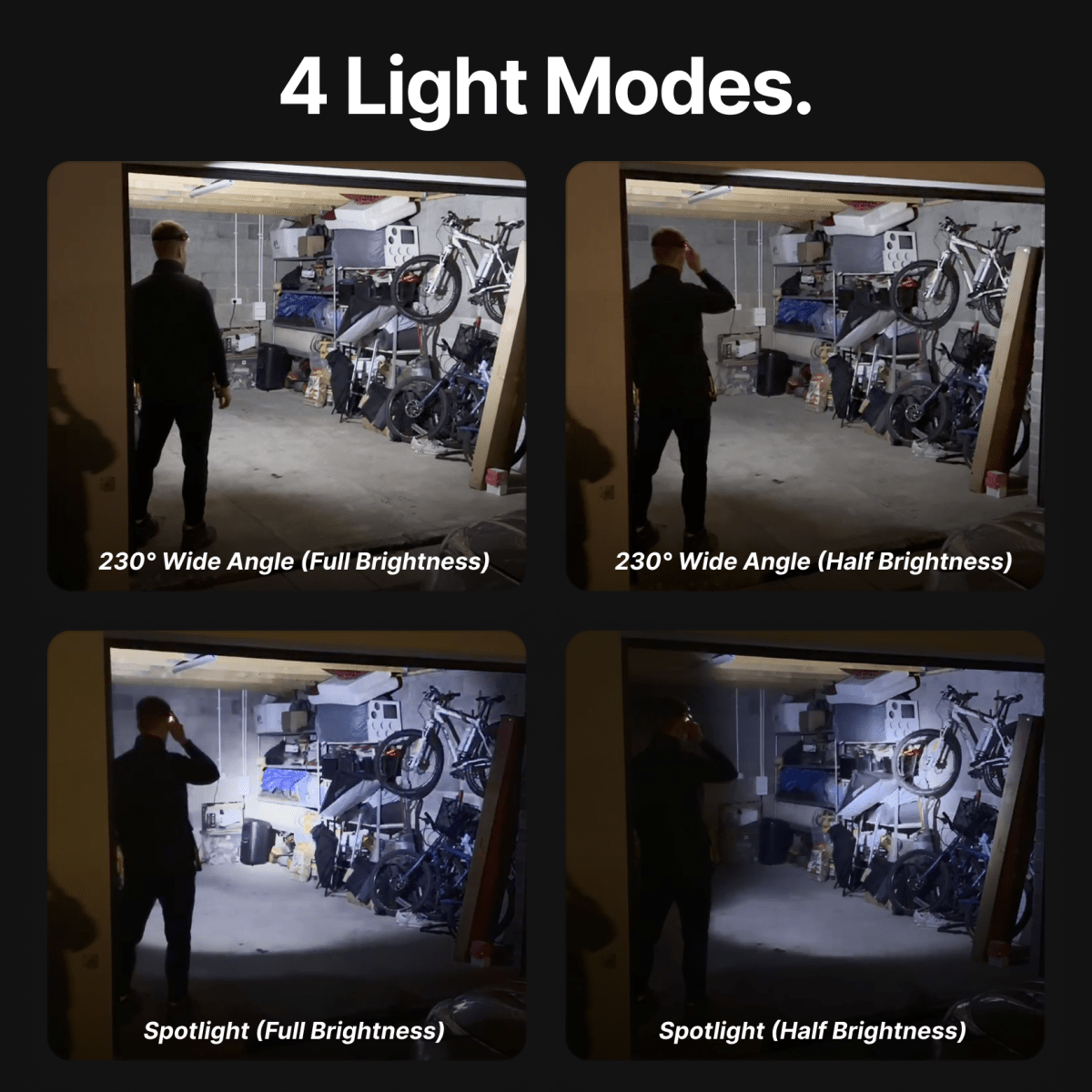 4 Light Modes.

230° Wide Angle (Full Brightness)

230° Wide Angle (Half Brightness)

Spotlight (Full Brightness)

Spotlight (Half Brightness)